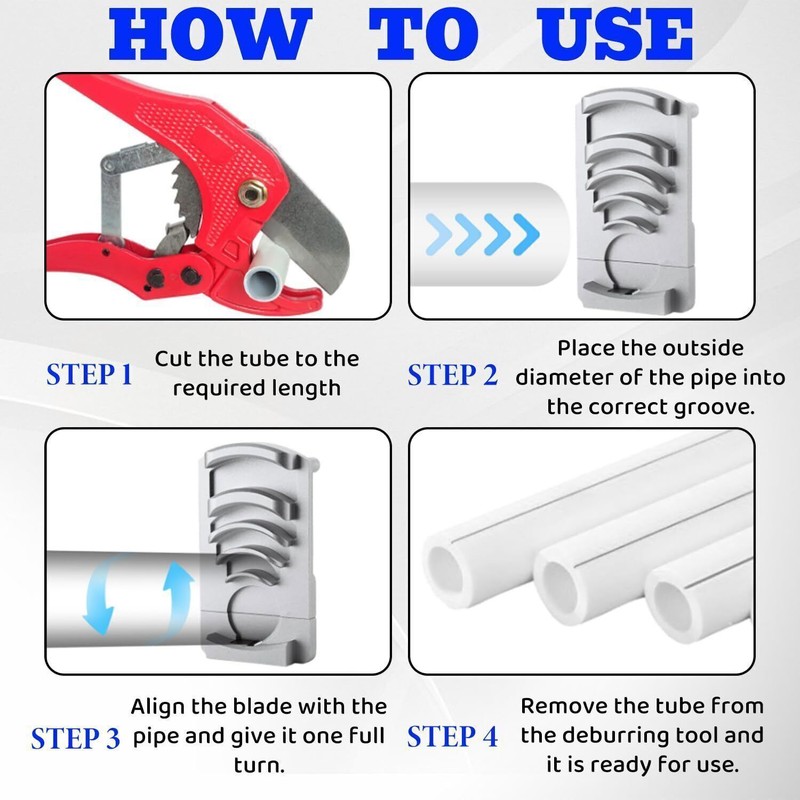 HOW TO USE

STEP 1 Cut the tube to the required length

STEP 2 Place the outside diameter of the pipe into the correct groove.

STEP 3 Align the blade with the pipe and give it one full turn.

STEP 4 Remove the tube from the deburring tool and it is ready for use.